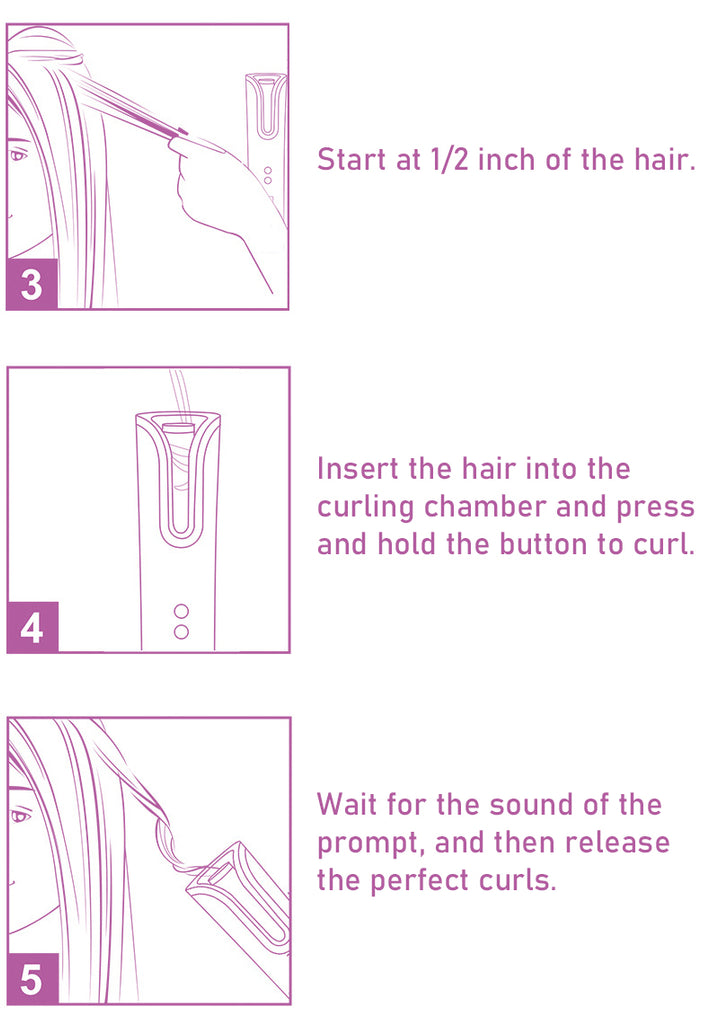 3

Start at 1/2 inch of the hair.

4

Insert the hair into the curling chamber and press and hold the button to curl.

5

Wait for the sound of the prompt, and then release the perfect curls.